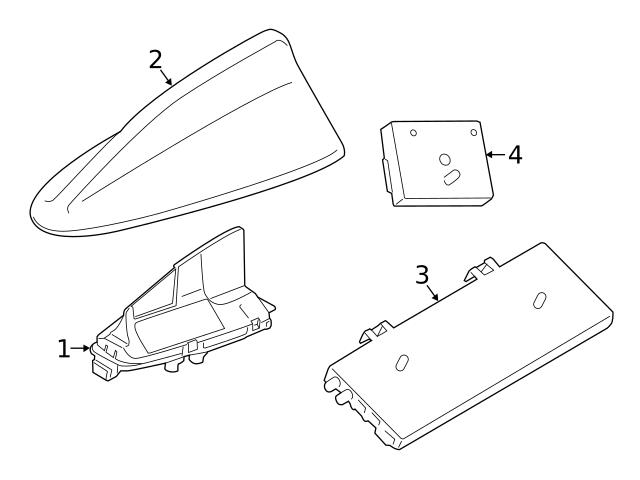 2
4
3
1