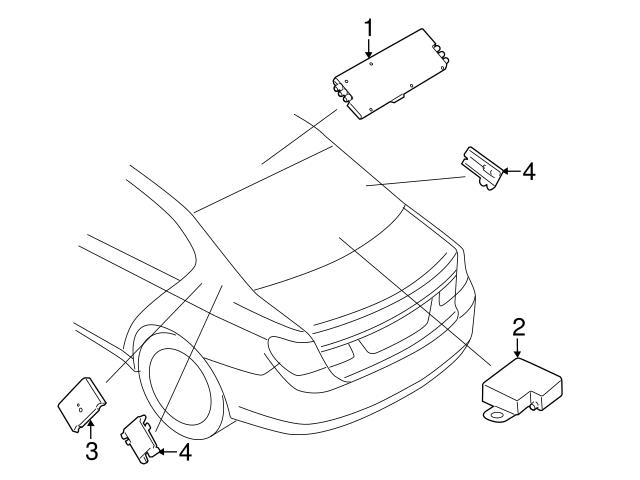 1
4
2
3
4