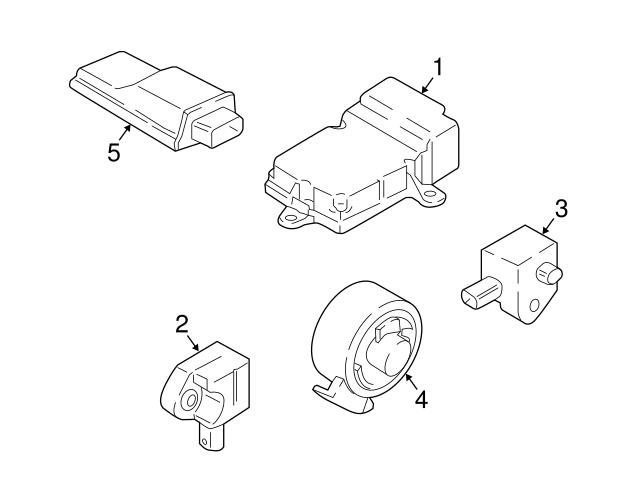 5
1
3
2
4