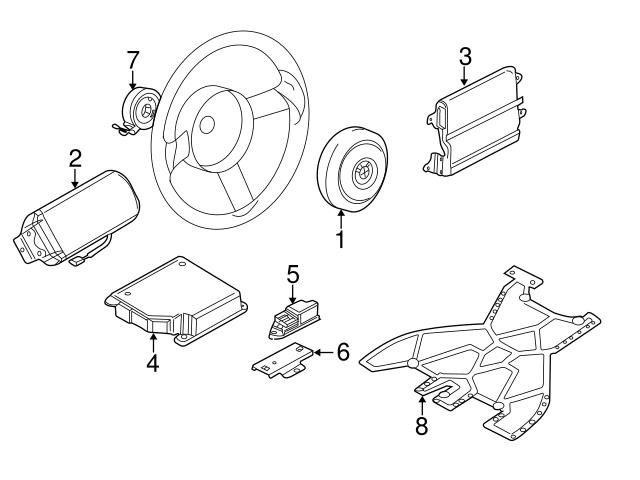 7
3
2
1
5
4
6
8