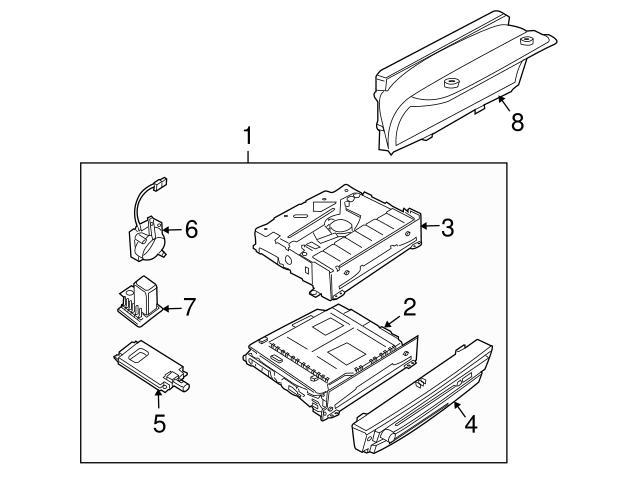 8
1
6
3
7
2
5
4