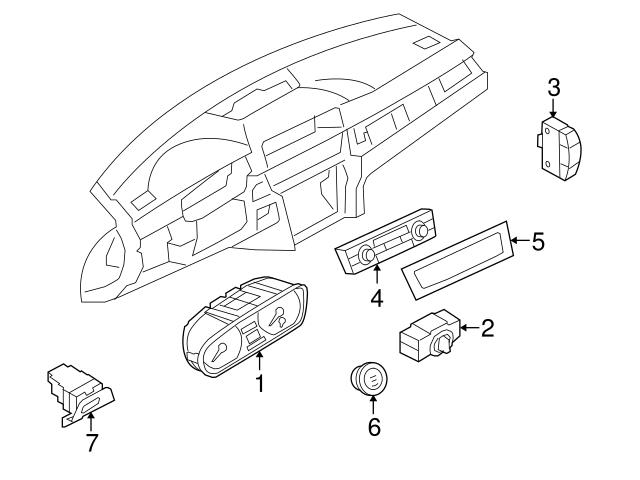 3
5
4
2
1
6
7