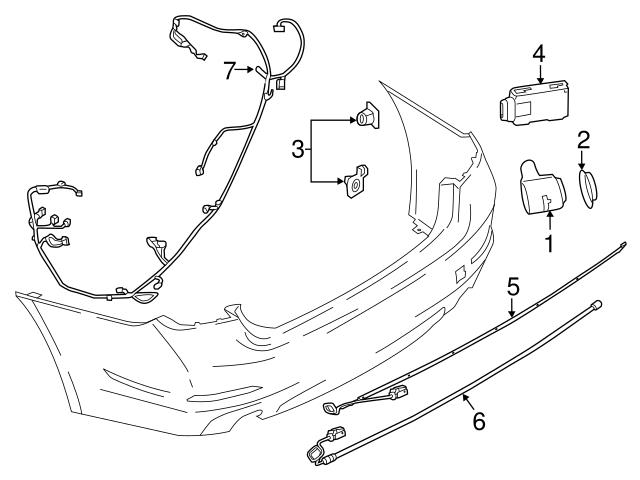 7
4
3
2
1
5
6