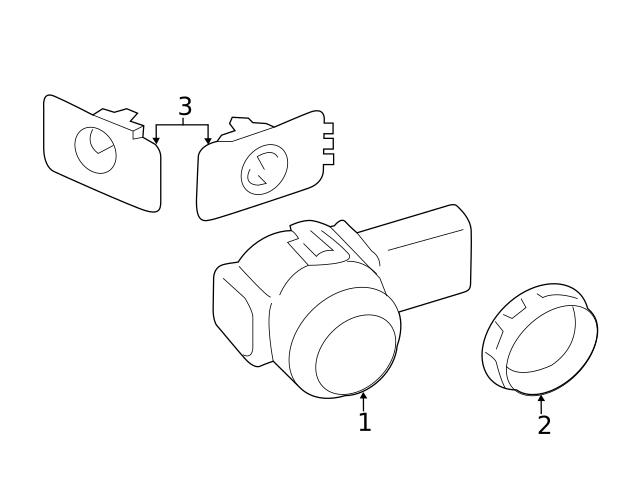 3
1
2