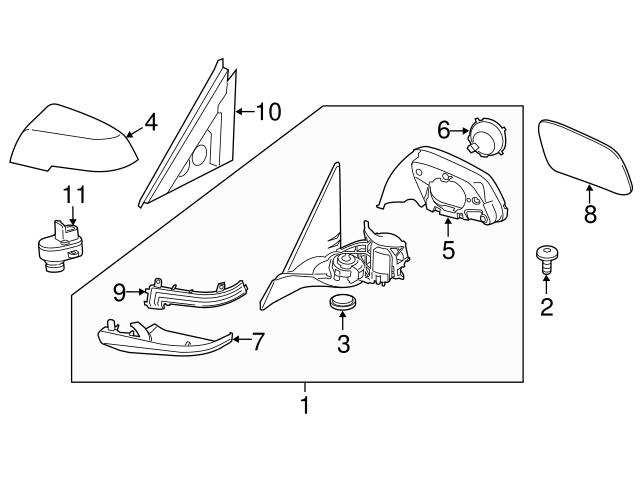 4
10
6
8
11
5
2
9
3
7
1