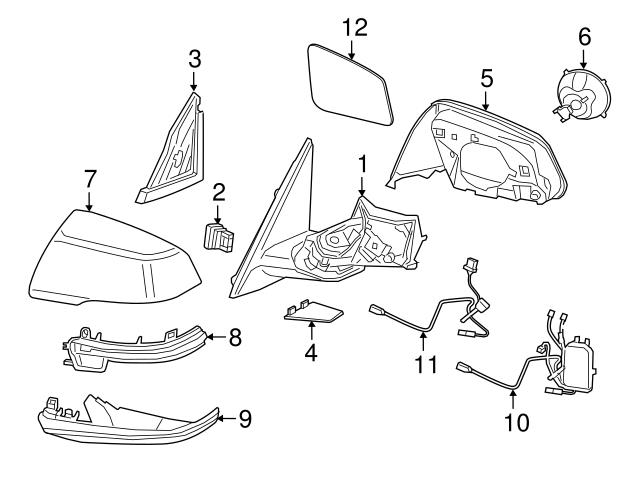 12
6
3
5
1
7
2
8
4
11
9
10