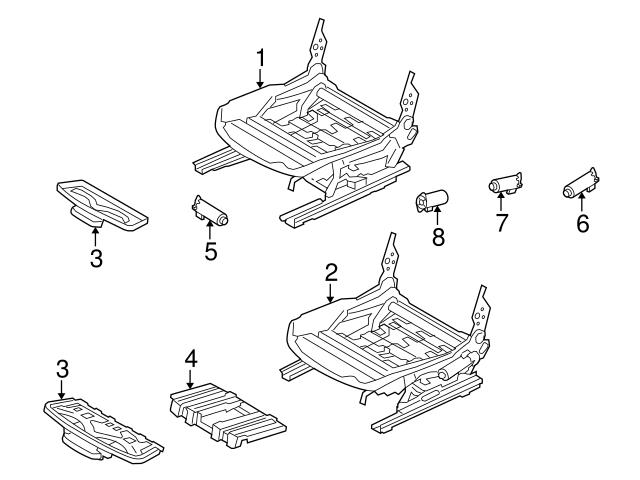 1
3
5
8
7
6
2
3
4