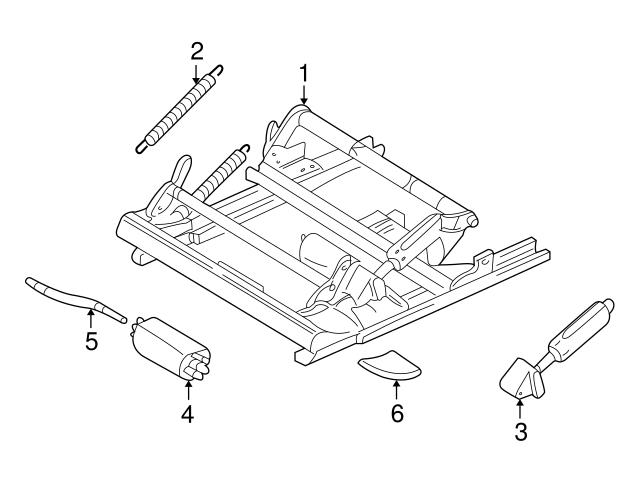 2
1
5
4
6
3