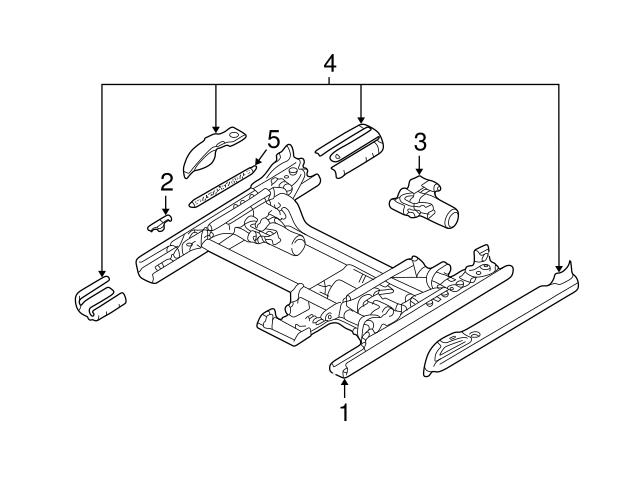 4
5
3
2
1