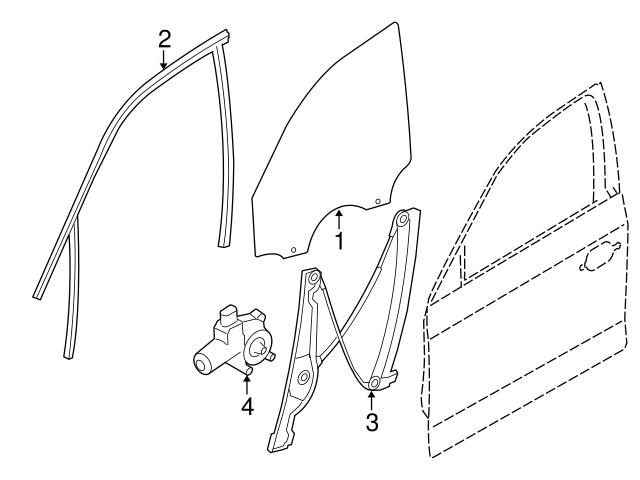 2
1
4
3