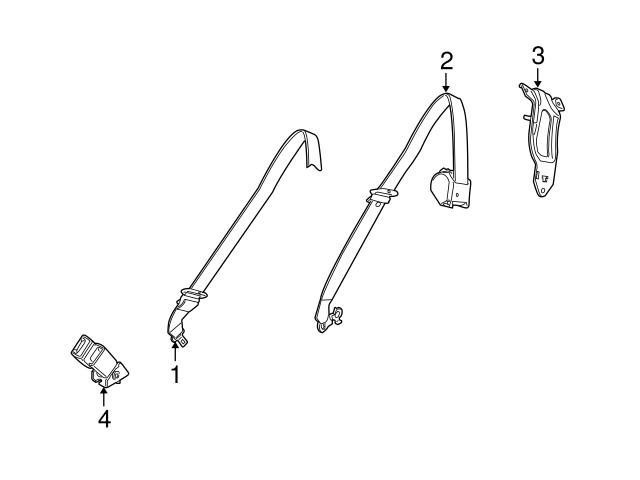 2
3
1
4