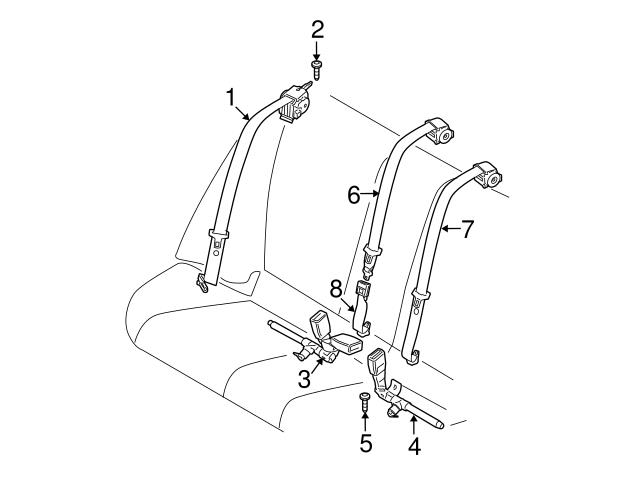 2
1
6
7
8
3
5
4