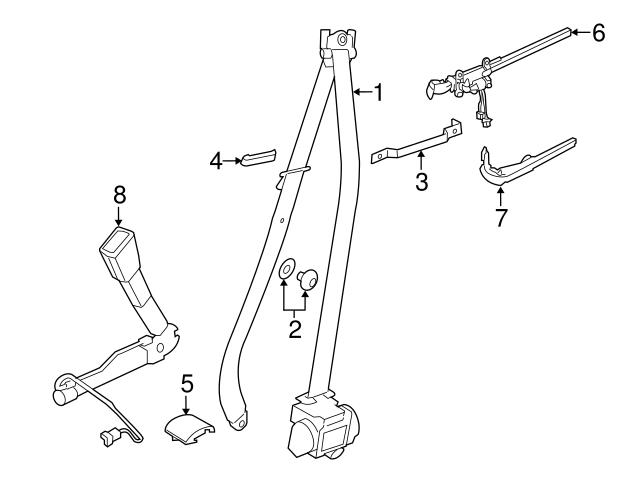 6
1
4
3
7
8
2
5