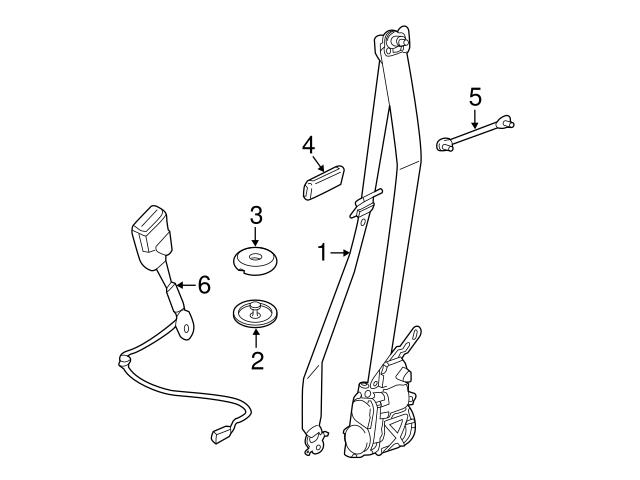 5
4
3
1
6
2