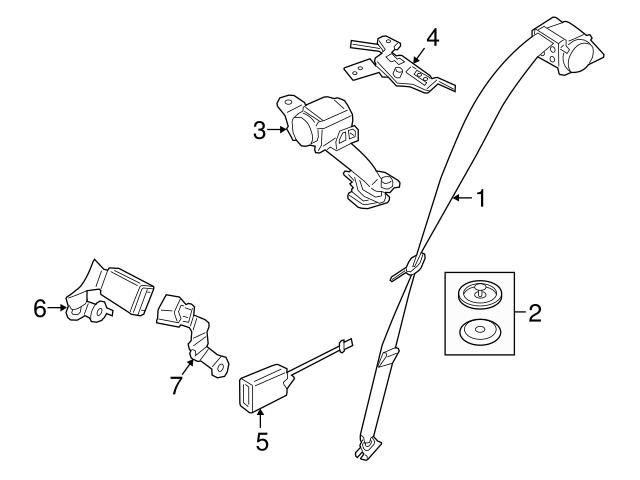 4
3
1
2
6
7
5