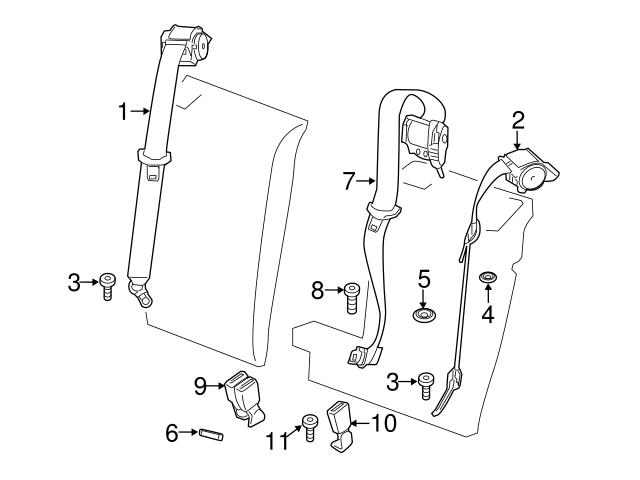 1
2
7
3
8
5
4
3
9
6
11
10