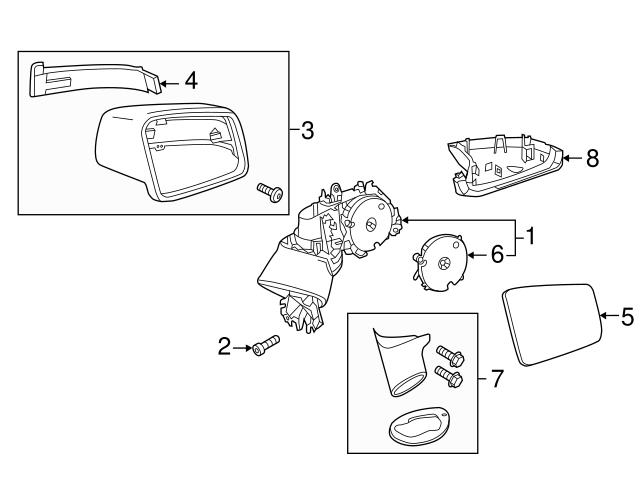 4
3
8
1
6
5
2
7