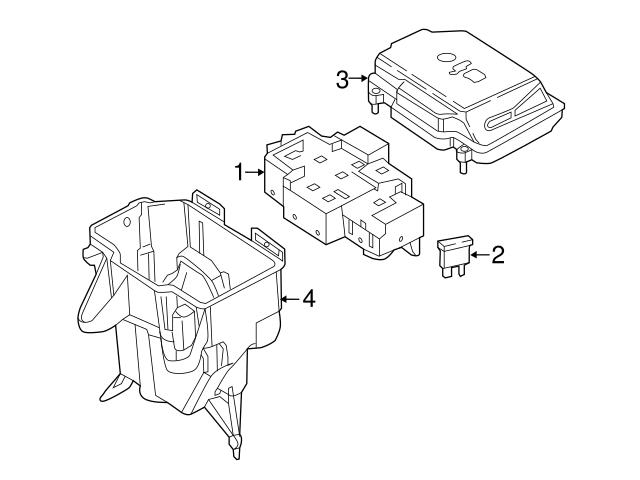 3
1
2
4