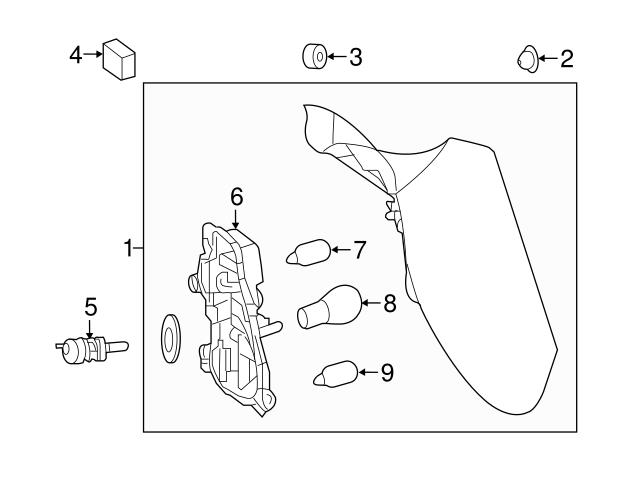 4
3
2
6
1
7
8
5
9