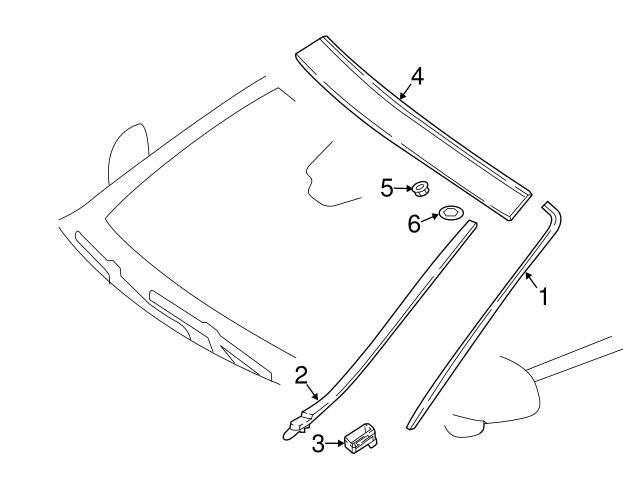 4
5
6
1
2
3