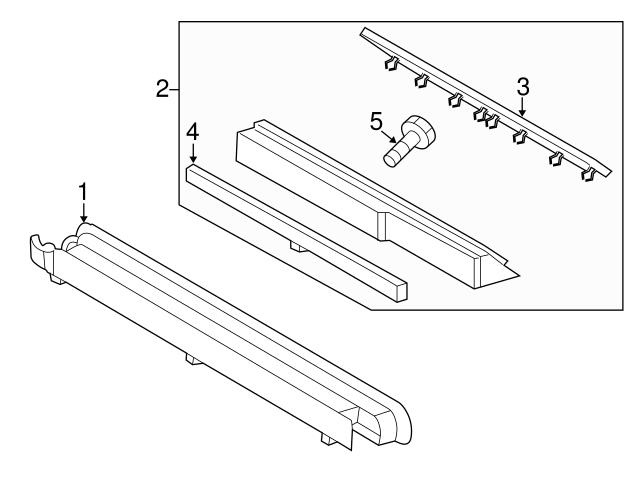 2
3
5
4
1