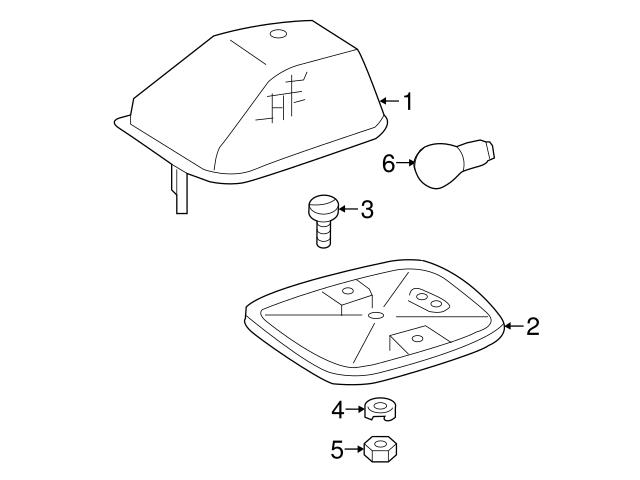 1
6
3
2
4
5