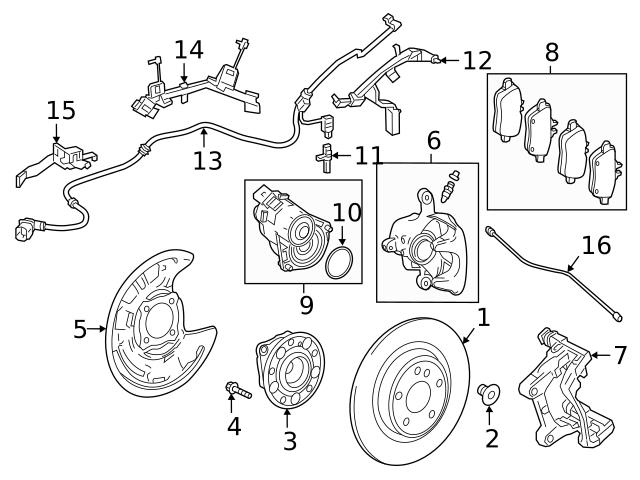 14
12
8
15
13
11
6
10
16
9
5
1
7
4
3
2