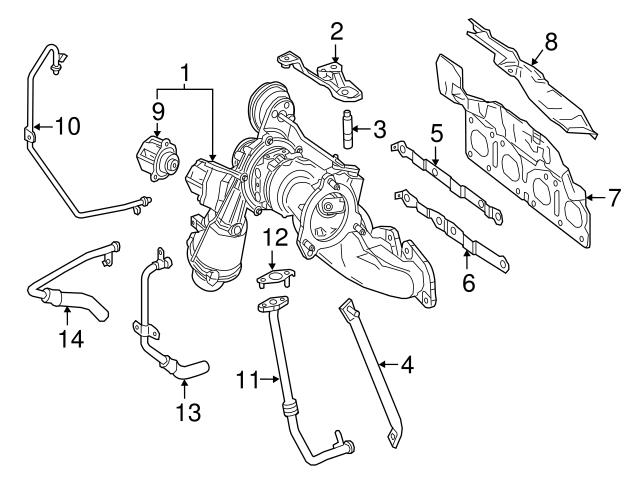 2
8
1
9
10
3
5
7
12
6
14
4
11
13