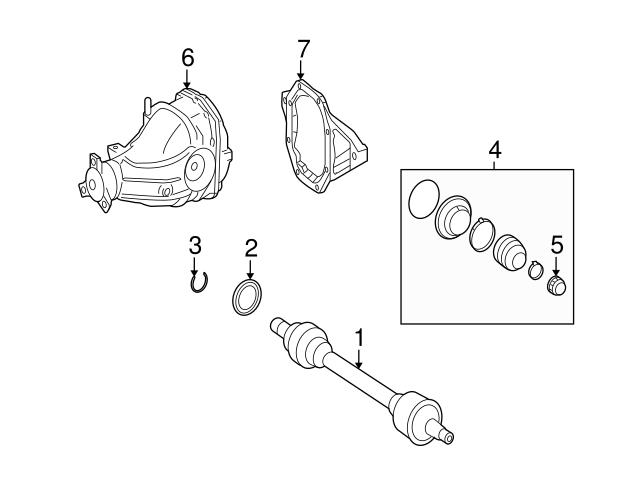 6
7
4
3
2
5
1