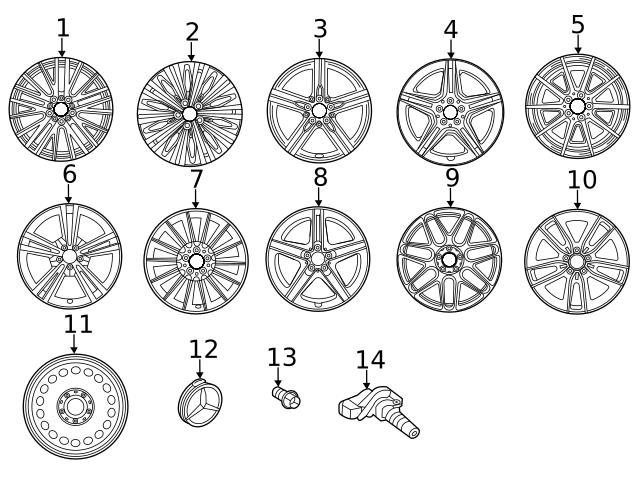 1
2
3
4
5
6
7
8
9
10
11
12
13
14