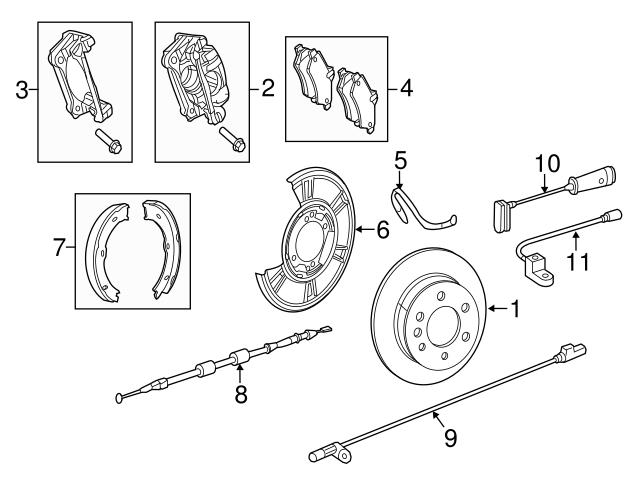 3
2
4
5
10
7
6
11
1
8
9