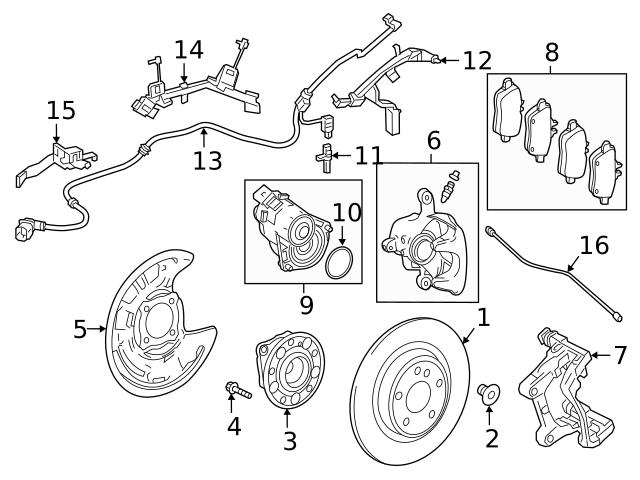 14
12
8
15
13
11
6
10
16
9
5
1
7
4
3
2