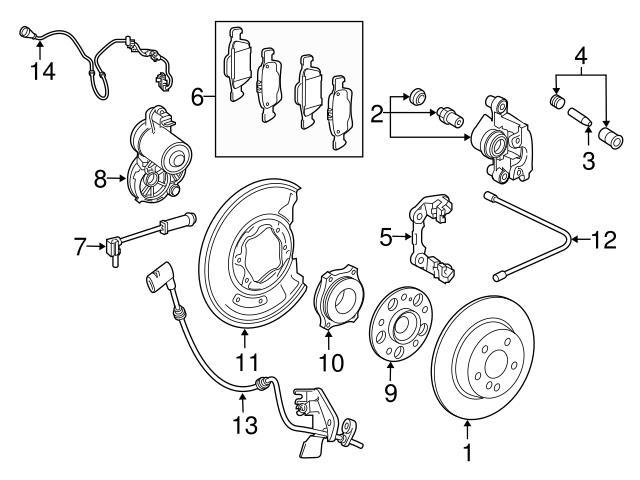 14
6
2
4
3
8
7
5
12
11
10
9
13
1