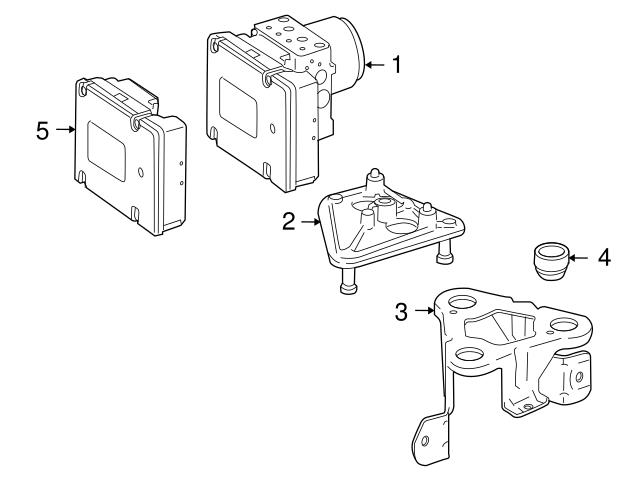 1
5
2
4
3