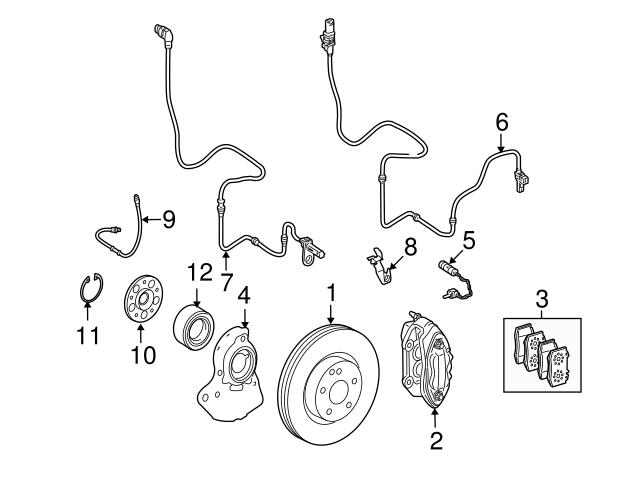 6
9
8
5
12
7
4
1
3
11
10
2