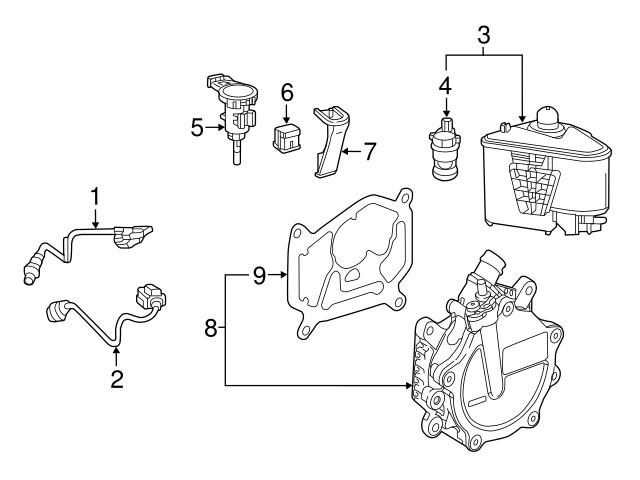 3
4
6
5
7
1
9
8
2