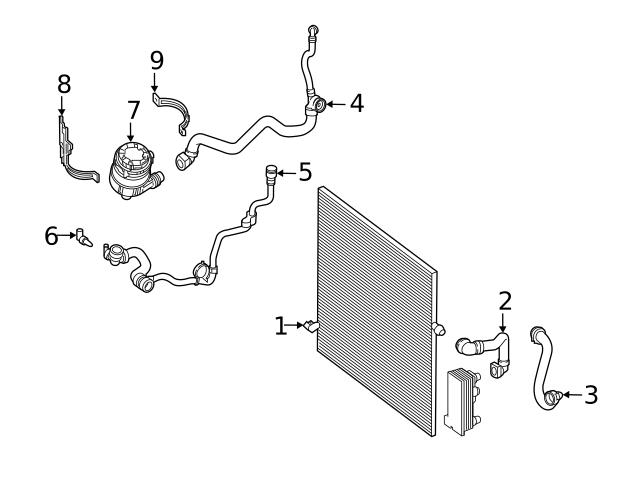 9
8
7
4
5
6
1
2
3