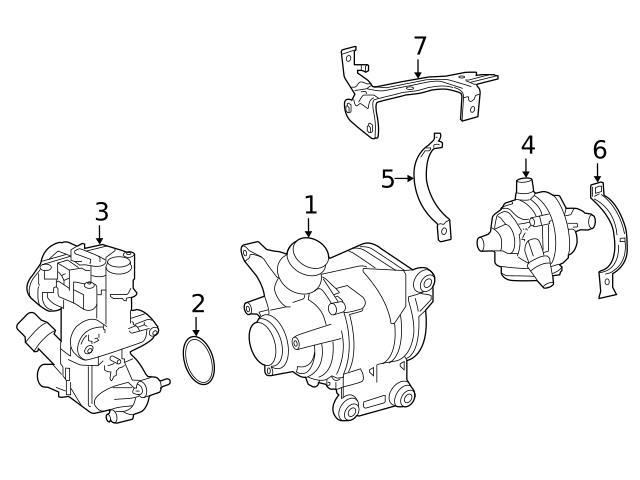 7
5
4
6
3
1
2