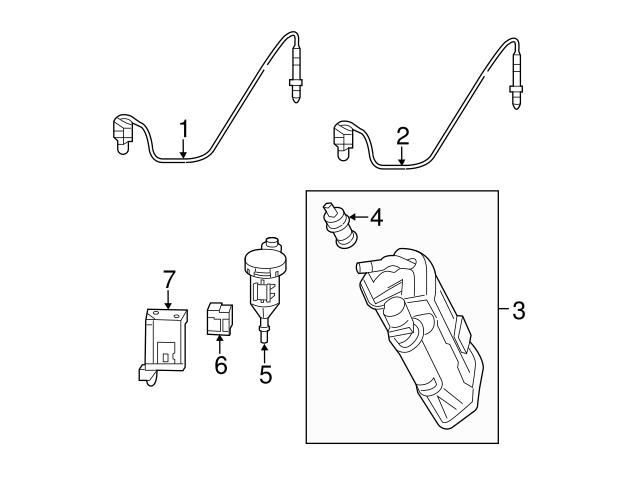 1
2
4
3
7
6
5