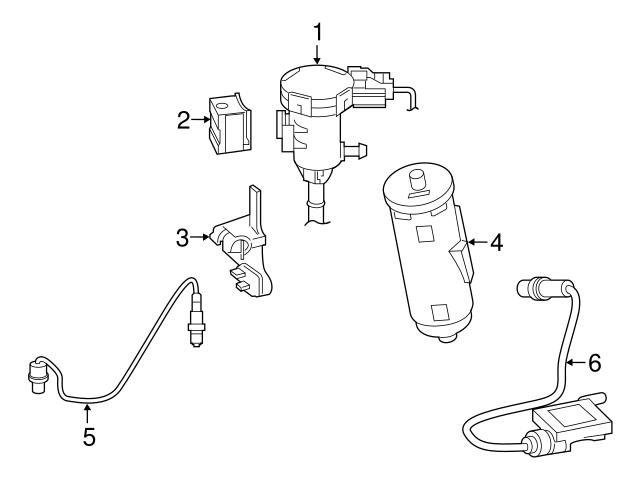 1
2
3
4
5
6