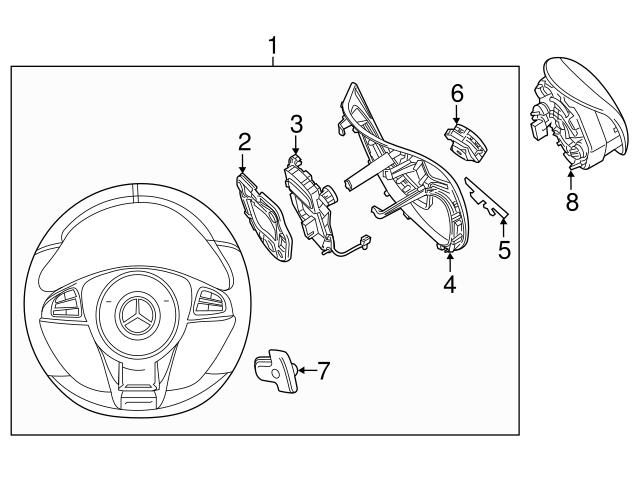 1
2
3
6
8
5
4
7