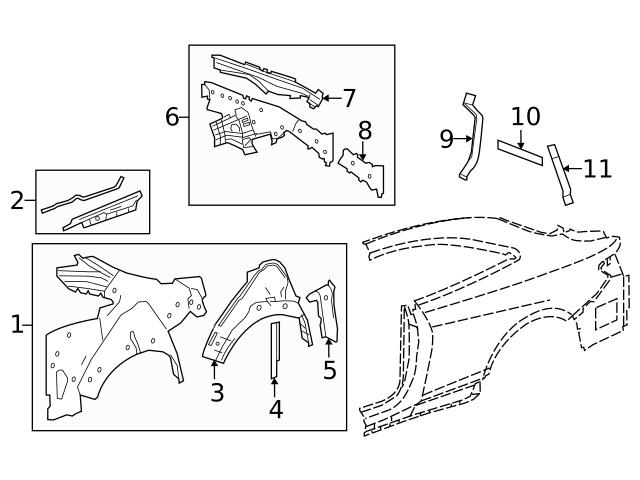 6
7
8
9
10
11
2
1
3
4
5