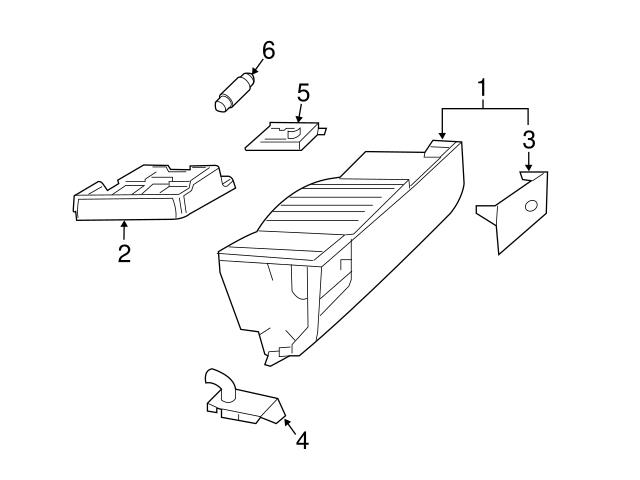 6
5
1
3
2
4