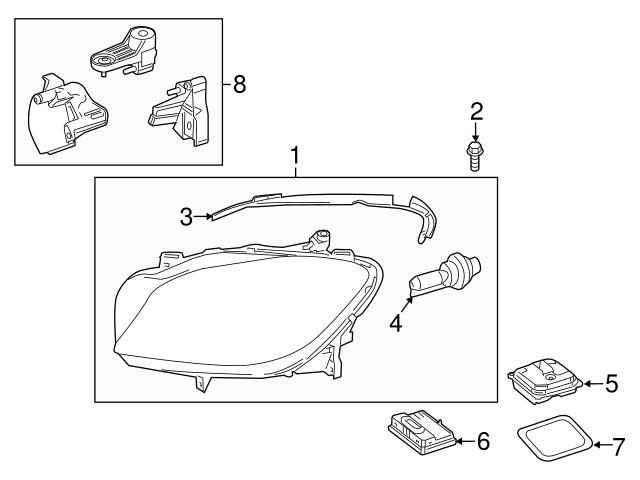 8
2
1
3
4
5
6
7