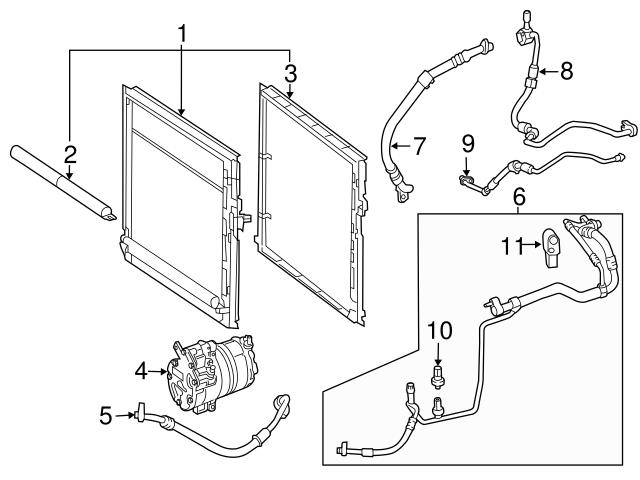 1
3
2
7
8
9
6
11
10
4
5