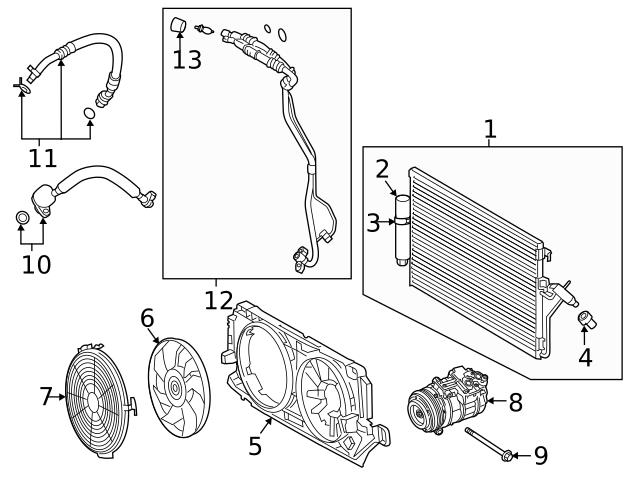 13
11
10
12
1
2
3
4
6
7
5
8
9