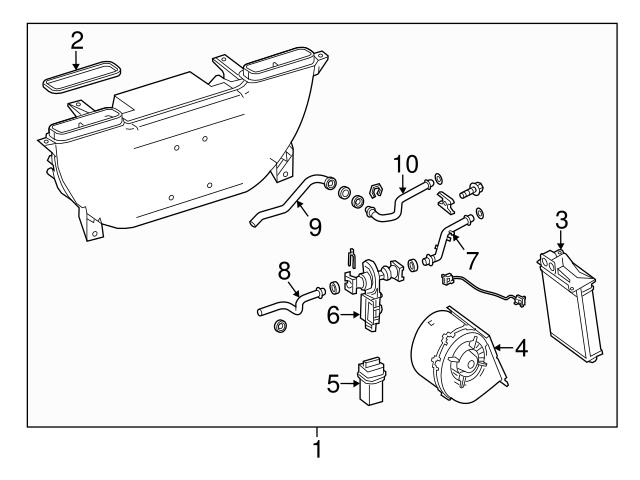 2
10
9
3
7
8
6
4
5
1