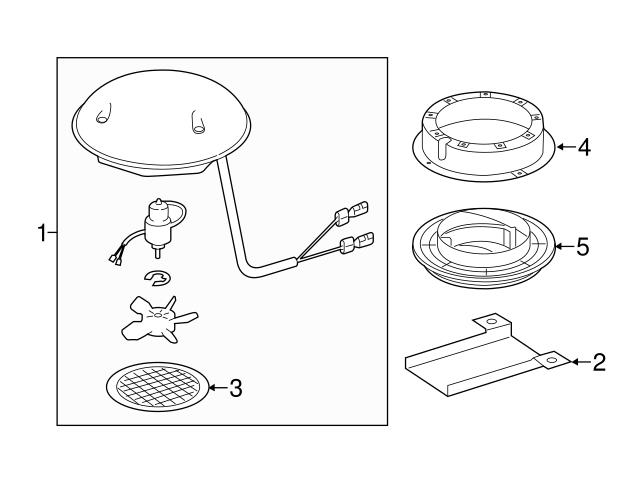 1
3
4
5
2