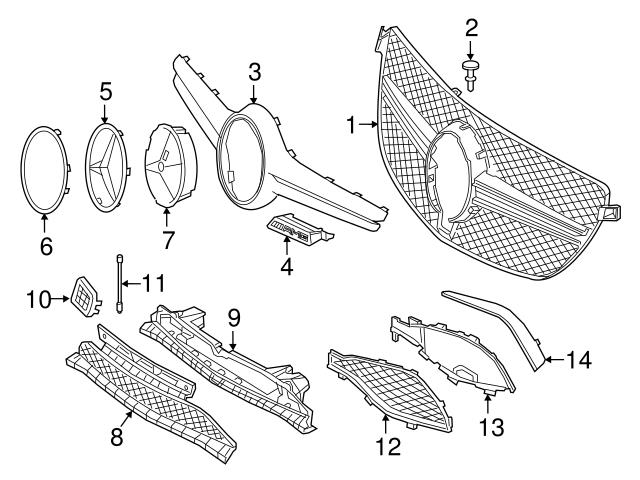 2
3
5
1
6
7
4
11
10
9
14
8
12
13