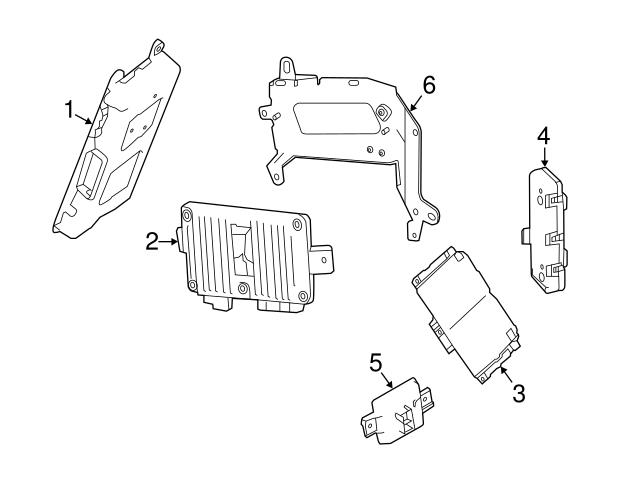 1
6
4
2
5
3